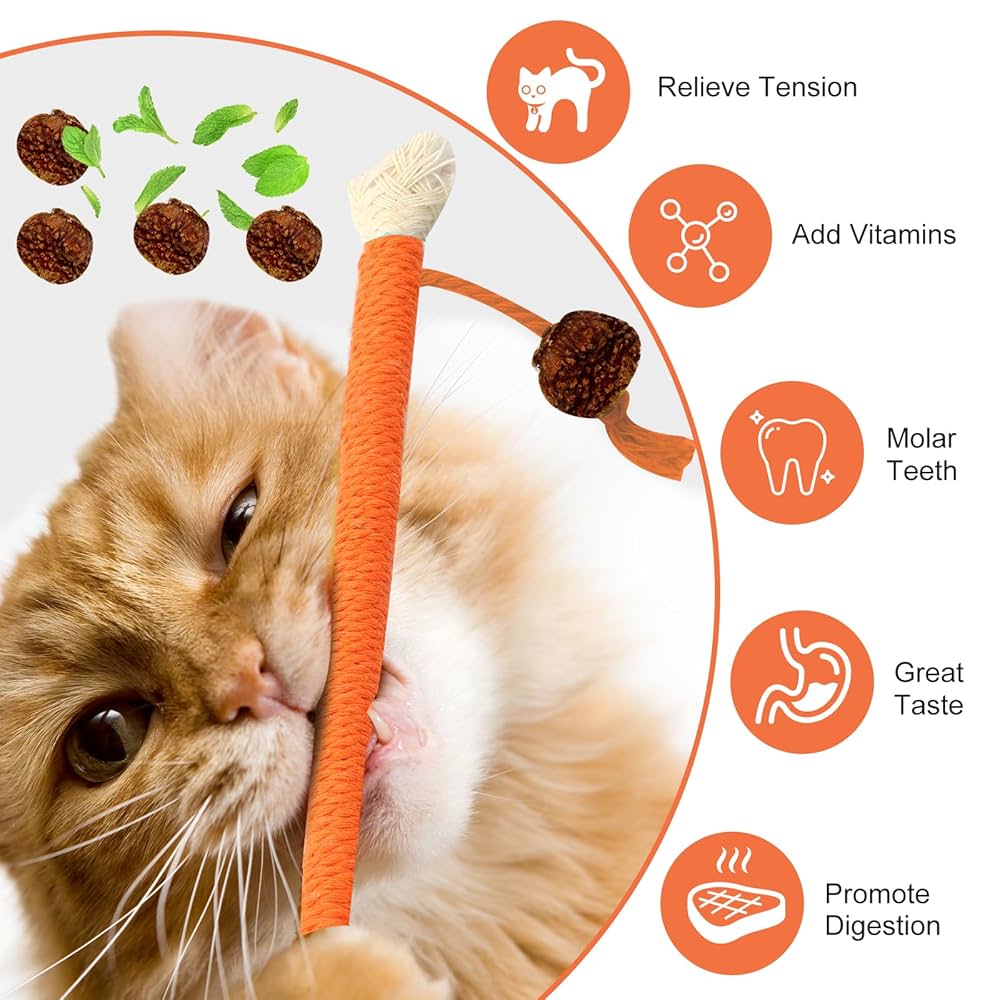 Relieve Tension

Add Vitamins

Molar Teeth

Great Taste

Promote Digestion